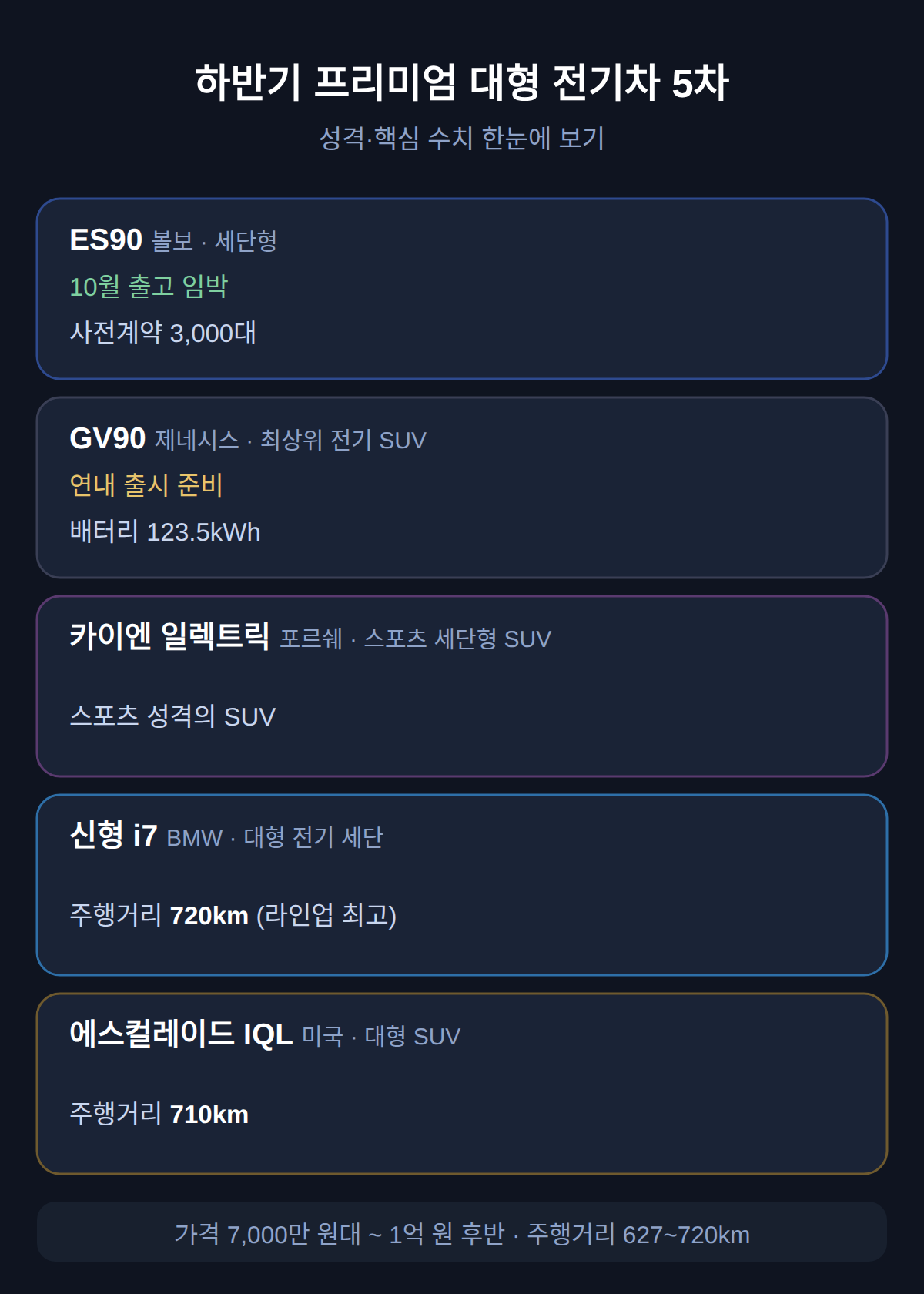 하반기 프리미엄 대형 전기차 5차

성격·핵심 수치 한눈에 보기

ES90 볼보 · 세단형

10월 출고 임박

사전계약 3,000대

GV90 제네시스 · 최상위 전기 SUV

연내 출시 준비

배터리 123.5kWh

카이엔 일렉트릭 포르쉐 · 스포츠 세단형 SUV

스포츠 성격의 SUV

신형 i7 BMW · 대형 전기 세단

주행거리 720km (라인업 최고)

에스컬레이드 IQL 미국 · 대형 SUV

주행거리 710km

가격 7,000만 원대 ~ 1억 원 후반 · 주행거리 627~720km