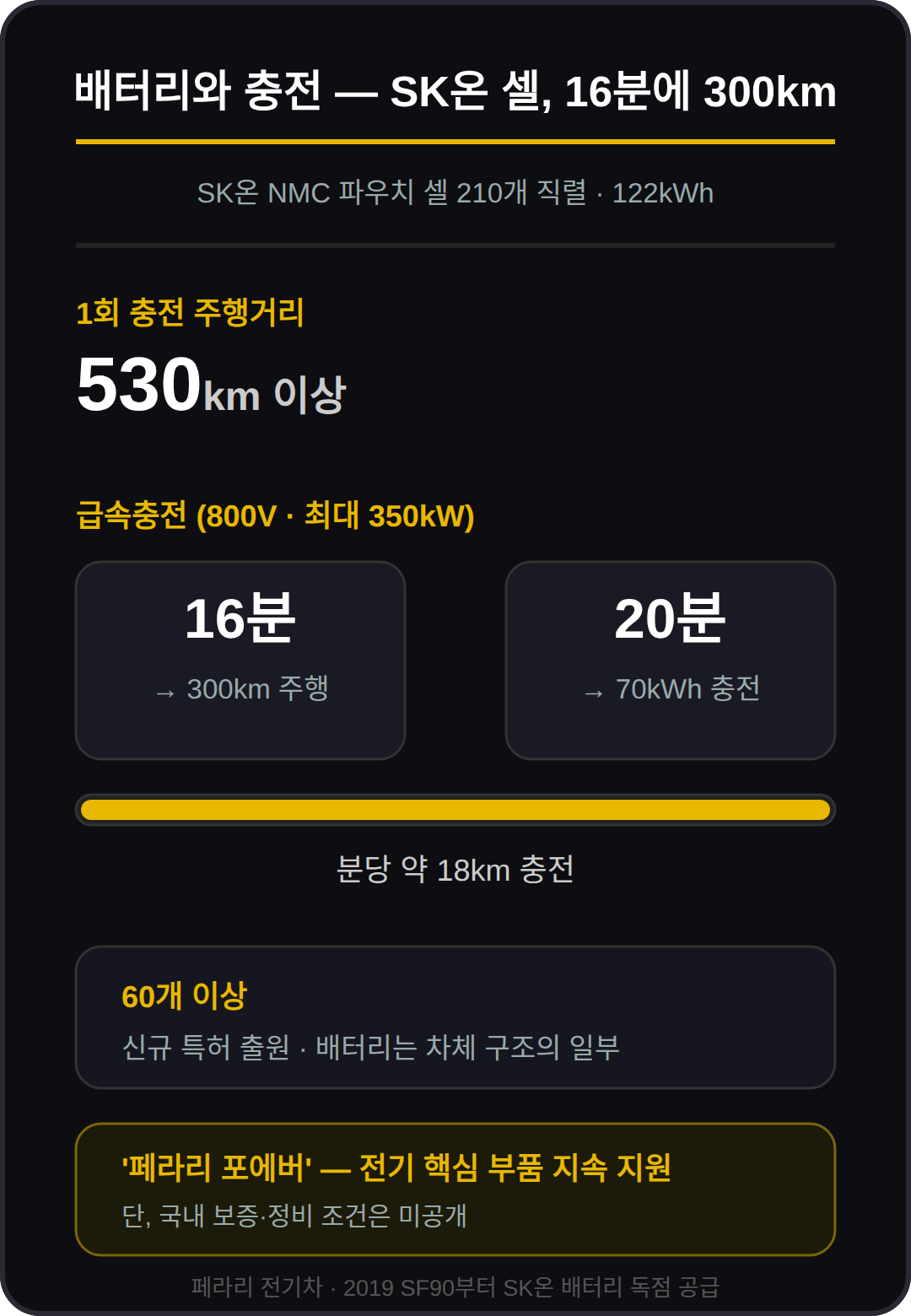 배터리와 충전 — SK온 셀, 16분에 300km

SK온 NMC 파우치 셀 210개 직렬 · 122kWh

1회 충전 주행거리

530km 이상

급속충전 (800V · 최대 350kW)

16분

→ 300km 주행

20분

→ 70kWh 충전

분당 약 18km 충전

60개 이상

신규 특허 출원 · 배터리는 차체 구조의 일부

'페라리 포에버' — 전기 핵심 부품 지속 지원

단, 국내 보증·정비 조건은 미공개

페라리 전기차 · 2019 SF90부터 SK온 배터리 독점 공급