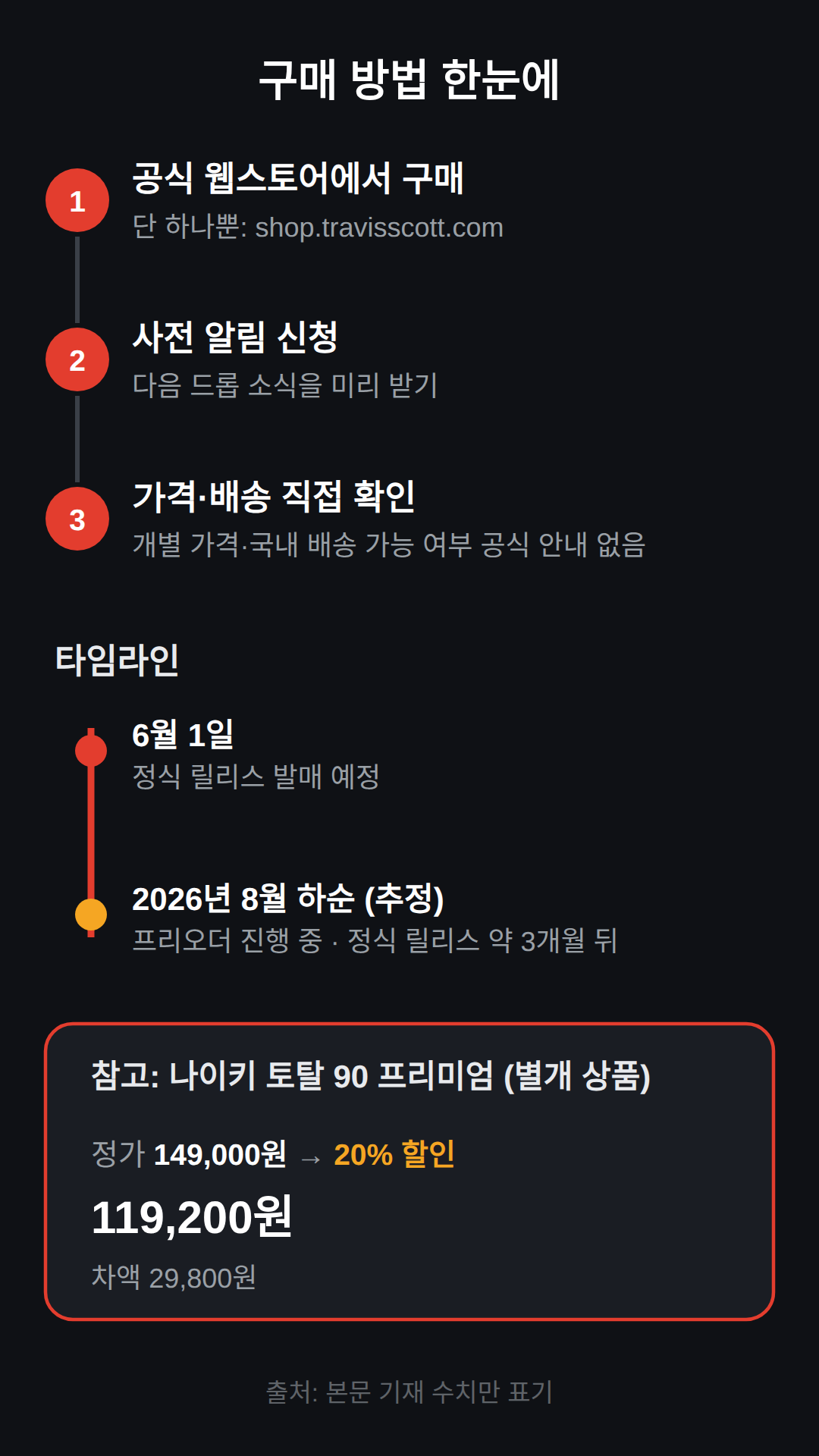 구매 방법 한눈에

1
공식 웹스토어에서 구매
단 하나뿐: shop.travisscott.com

2
사전 알림 신청
다음 드롭 소식을 미리 받기

3
가격·배송 직접 확인
개별 가격·국내 배송 가능 여부 공식 안내 없음

타임라인

6월 1일
정식 릴리스 발매 예정

2026년 8월 하순 (추정)
프리오더 진행 중 · 정식 릴리스 약 3개월 뒤

참고: 나이키 토탈 90 프리미엄 (별개 상품)

정가 149,000원 → 20% 할인

119,200원

차액 29,800원

출처: 본문 기재 수치만 표기