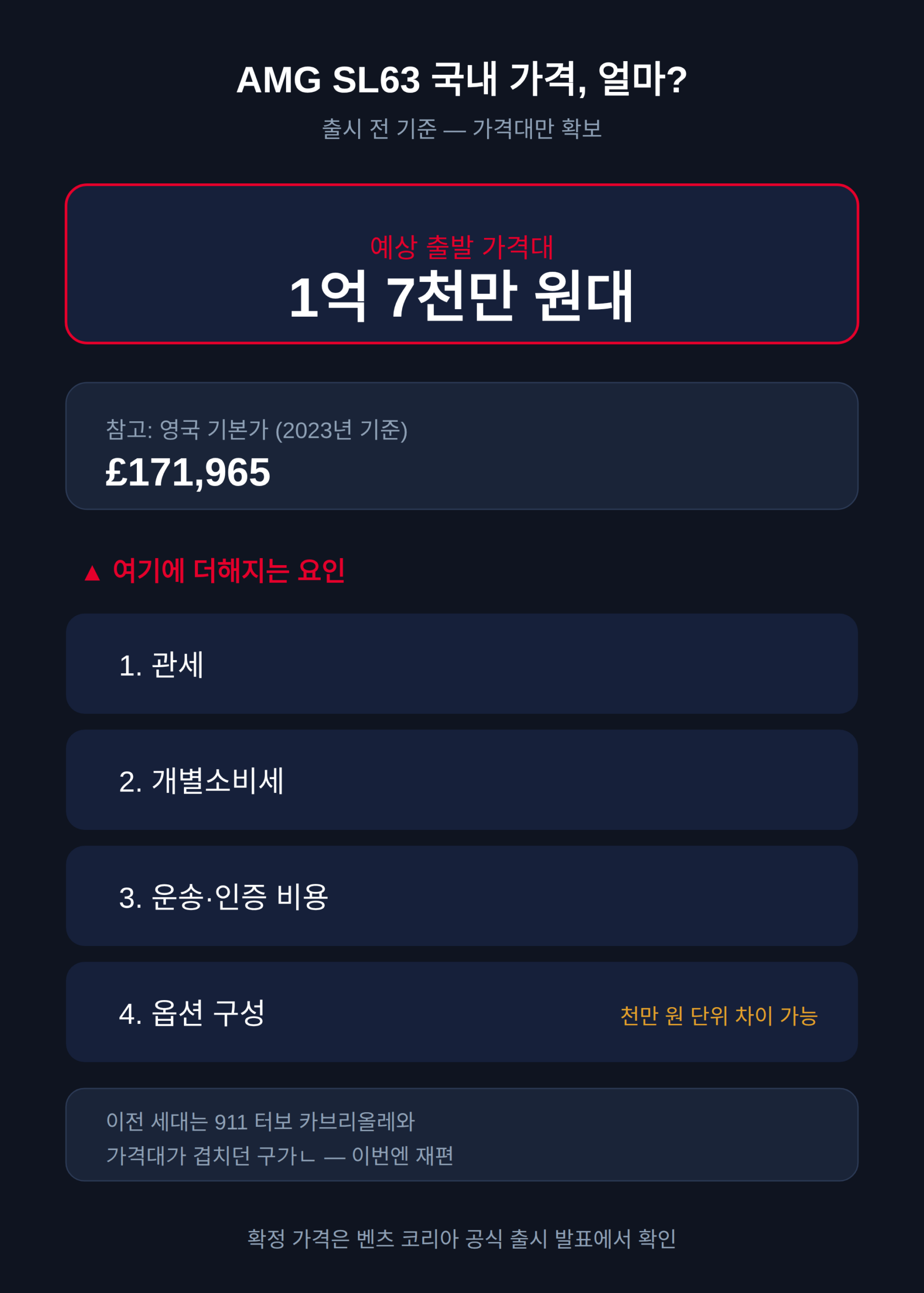 AMG SL63 국내 가격, 얼마?

출시 전 기준 — 가격대만 확보

예상 출발 가격대

1억 7천만 원대

참고: 영국 기본가 (2023년 기준)

£171,965

▲ 여기에 더해지는 요인

1. 관세

2. 개별소비세

3. 운송·인증 비용

4. 옵션 구성

천만 원 단위 차이 가능

이전 세대는 911 터보 카브리올레와
가격대가 겹치던 구가ㄴ — 이번엔 재편

확정 가격은 벤츠 코리아 공식 출시 발표에서 확인