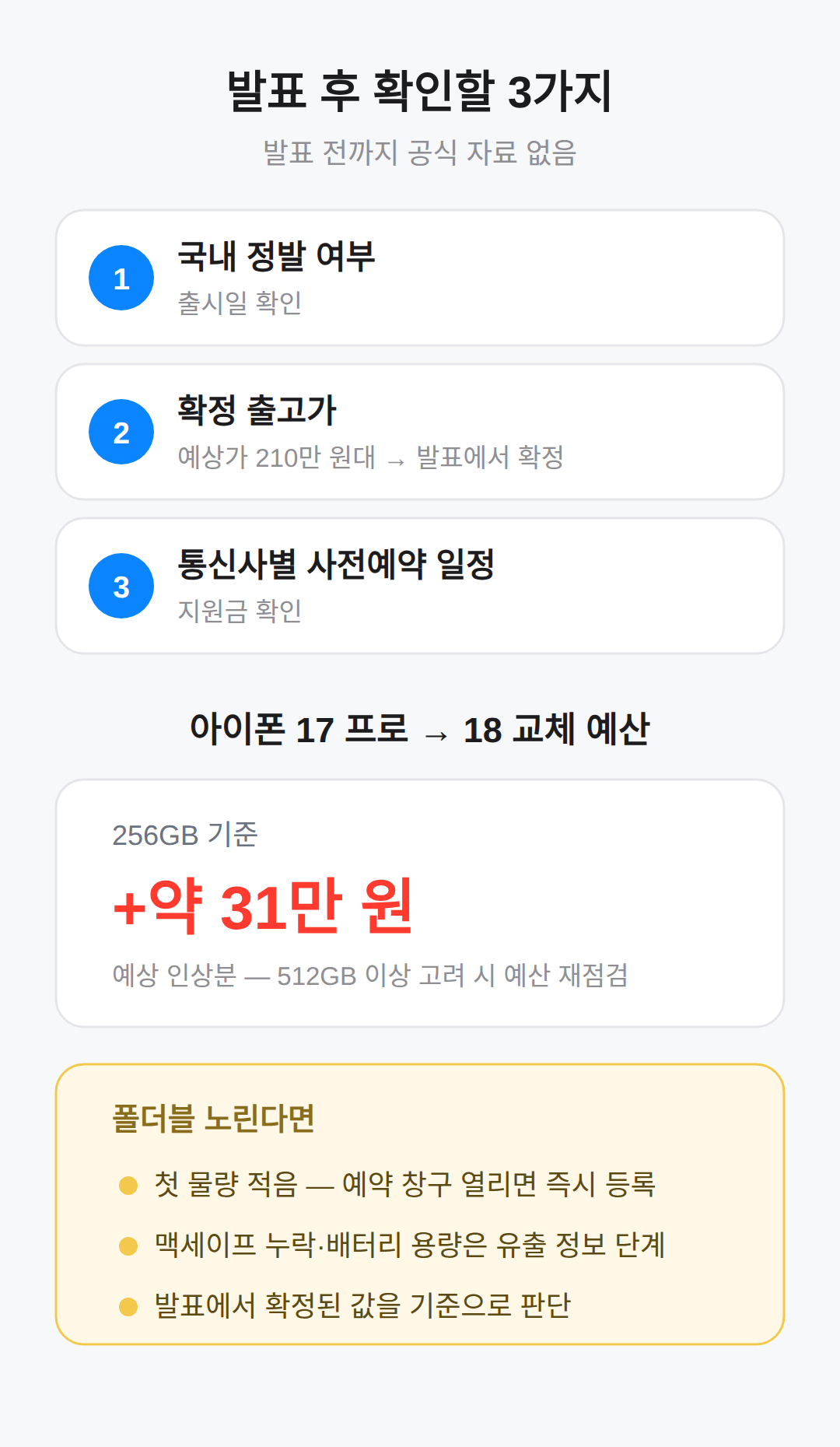 발표 후 확인할 3가지

발표 전까지 공식 자료 없음

1
국내 정발 여부
출시일 확인

2
확정 출고가
예상가 210만 원대 → 발표에서 확정

3
통신사별 사전예약 일정
지원금 확인

아이폰 17 프로 → 18 교체 예산

256GB 기준

+약 31만 원

예상 인상분 — 512GB 이상 고려 시 예산 재점검

폴더블 노린다면

첫 물량 적음 — 예약 창구 열리면 즉시 등록

맥세이프 누락·배터리 용량은 유출 정보 단계

발표에서 확정된 값을 기준으로 판단