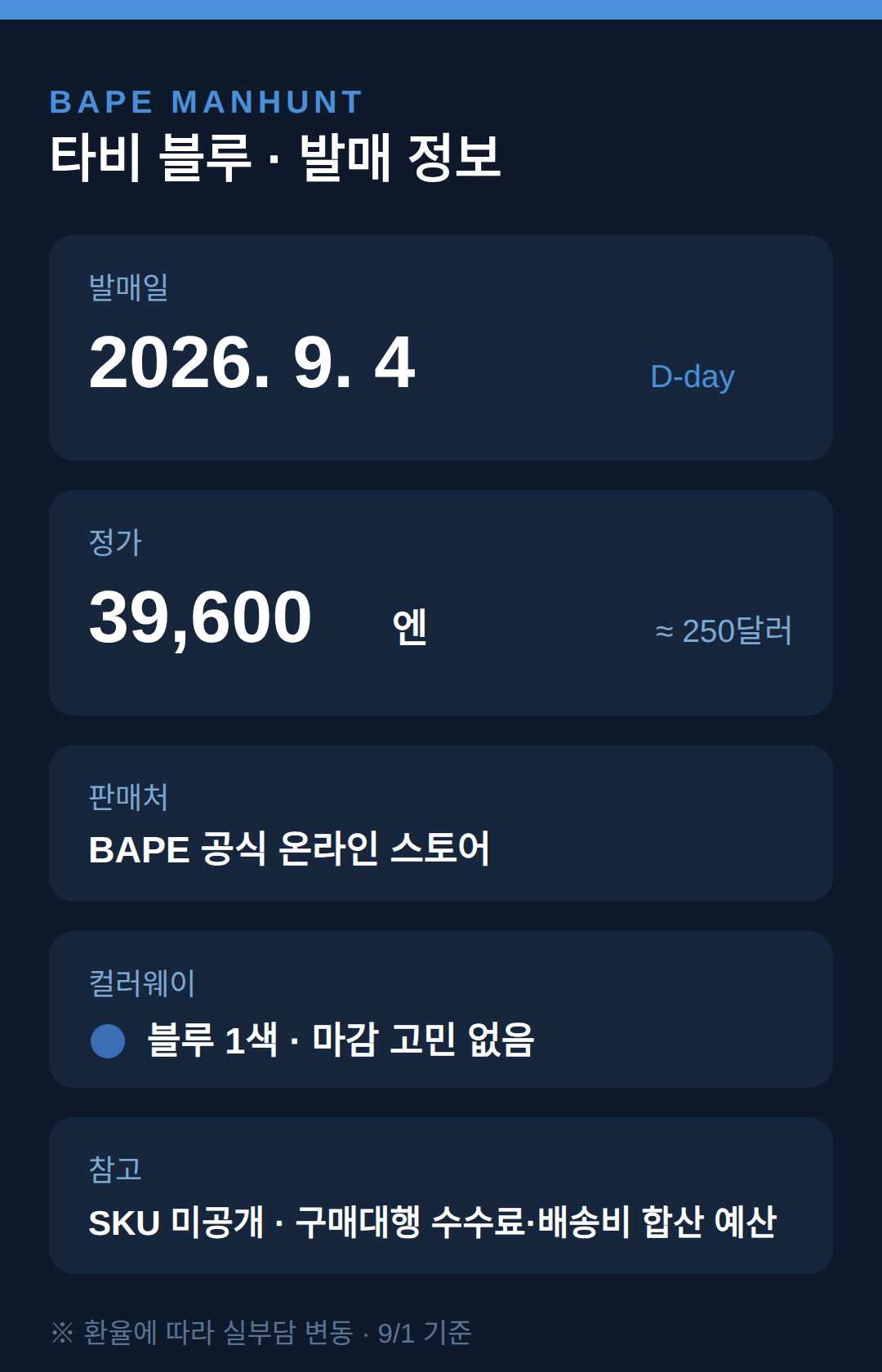 BAPE MANHUNT
타비 블루 · 발매 정보

발매일
2026. 9. 4
D-day

정가
39,600 엔
≈ 250달러

판매처
BAPE 공식 온라인 스토어

컬러웨이
블루 1색 · 마감 고민 없음

참고
SKU 미공개 · 구매대행 수수료·배송비 합산 예산

※ 환율에 따라 실부담 변동 · 9/1 기준