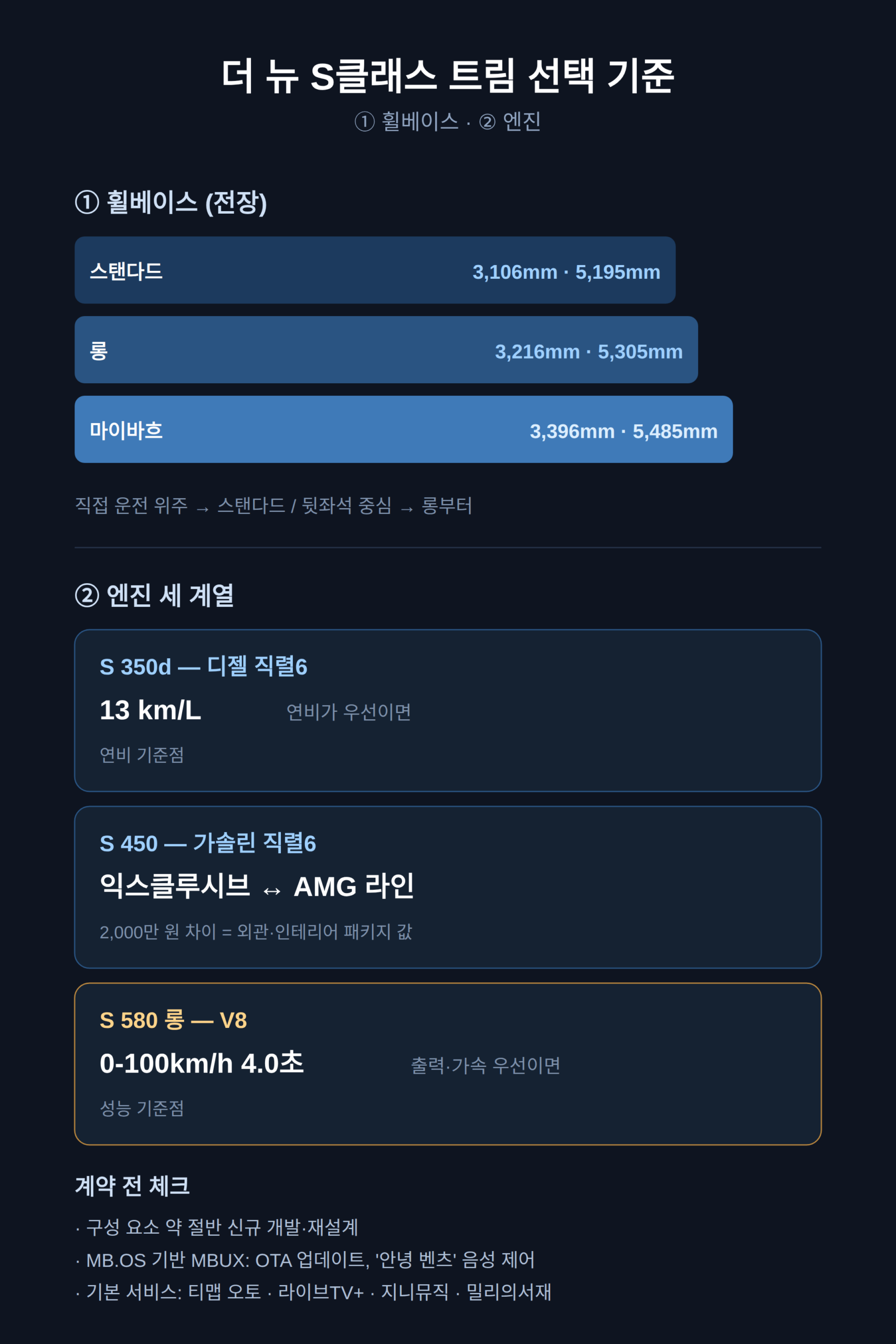 더 뉴 S클래스 트림 선택 기준
① 휠베이스 · ② 엔진

① 휠베이스 (전장)

스탠다드 3,106mm · 5,195mm

롱 3,216mm · 5,305mm

마이바흐 3,396mm · 5,485mm

직접 운전 위주 → 스탠다드 / 뒷좌석 중심 → 롱부터

② 엔진 세 계열

S 350d — 디젤 직렬6
13 km/L 연비가 우선이면
연비 기준점

S 450 — 가솔린 직렬6
익스클루시브 ↔ AMG 라인
2,000만 원 차이 = 외관·인테리어 패키지 값

S 580 롱 — V8
0-100km/h 4.0초 출력·가속 우선이면
성능 기준점

계약 전 체크
· 구성 요소 약 절반 신규 개발·재설계
· MB.OS 기반 MBUX: OTA 업데이트, '안녕 벤츠' 음성 제어
· 기본 서비스: 티맵 오토 · 라이브TV+ · 지니뮤직 · 밀리의서재