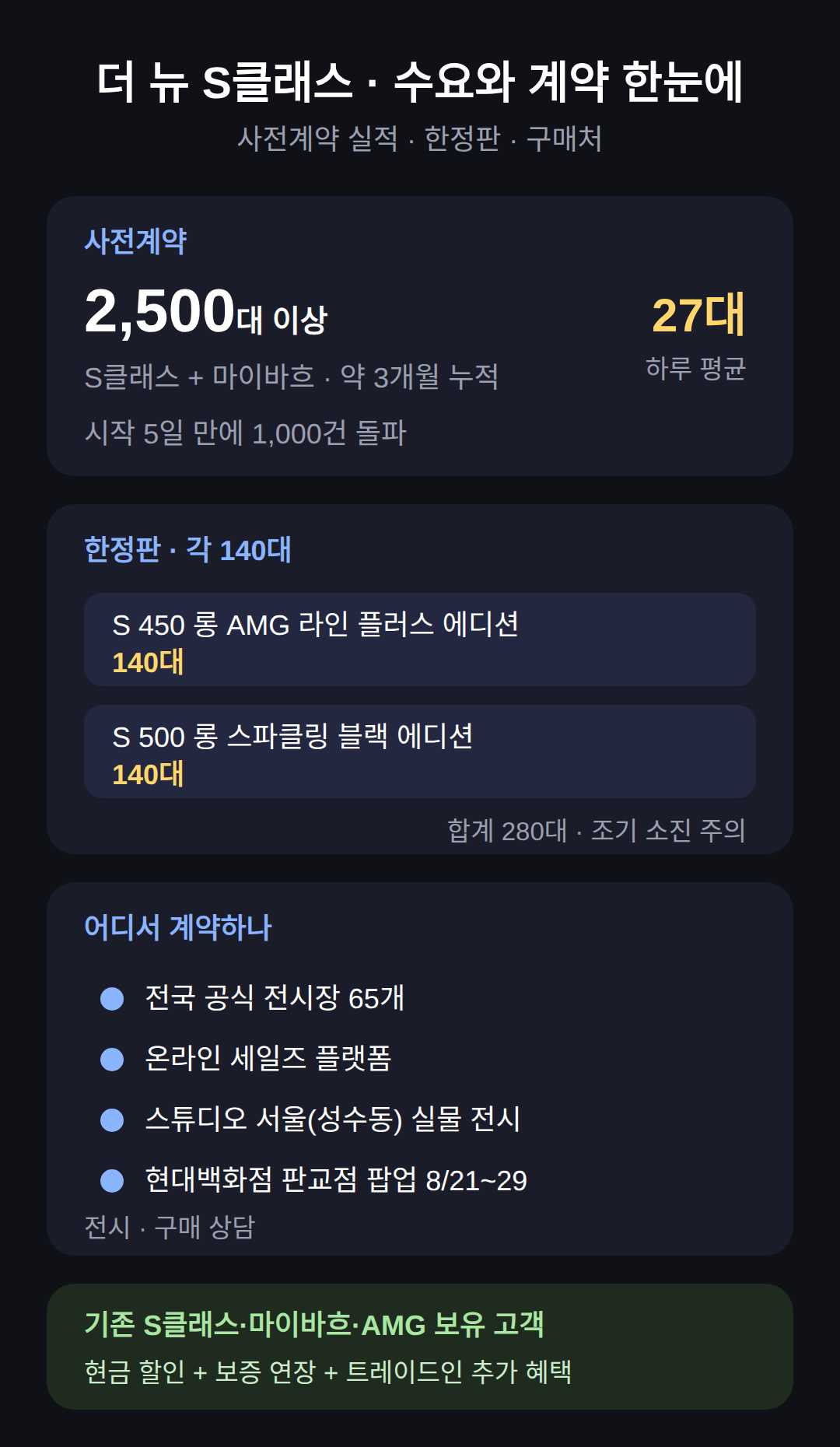 더 뉴 S클래스 · 수요와 계약 한눈에
사전계약 실적 · 한정판 · 구매처

사전계약
2,500대 이상
S클래스 + 마이바흐 · 약 3개월 누적
시작 5일 만에 1,000건 돌파

27대
하루 평균

한정판 · 각 140대

S 450 롱 AMG 라인 플러스 에디션
140대

S 500 롱 스파클링 블랙 에디션
140대

합계 280대 · 조기 소진 주의

어디서 계약하나

전국 공식 전시장 65개

온라인 세일즈 플랫폼

스튜디오 서울(성수동) 실물 전시

현대백화점 판교점 팝업 8/21~29
전시 · 구매 상담

기존 S클래스·마이바흐·AMG 보유 고객
현금 할인 + 보증 연장 + 트레이드인 추가 혜택