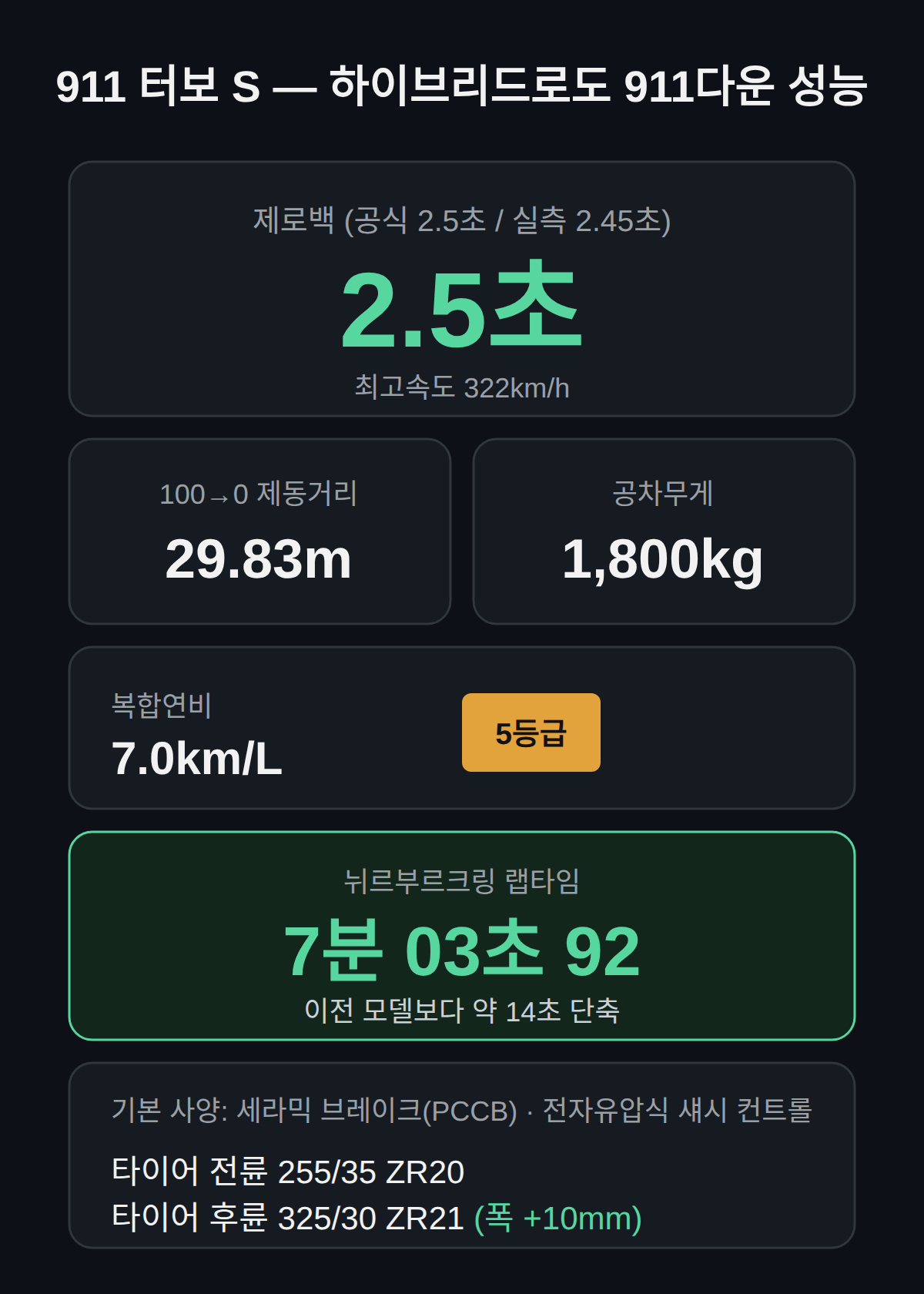 911 터보 S — 하이브리드로도 911다운 성능

제로백 (공식 2.5초 / 실측 2.45초)

2.5초

최고속도 322km/h

100→0 제동거리

29.83m

공차무게

1,800kg

복합연비

7.0km/L

5등급

뉘르부르크링 랩타임

7분 03초 92

이전 모델보다 약 14초 단축

기본 사양: 세라믹 브레이크(PCCB) · 전자유압식 섀시 컨트롤

타이어 전륜 255/35 ZR20
타이어 후륜 325/30 ZR21 (폭 +10mm)