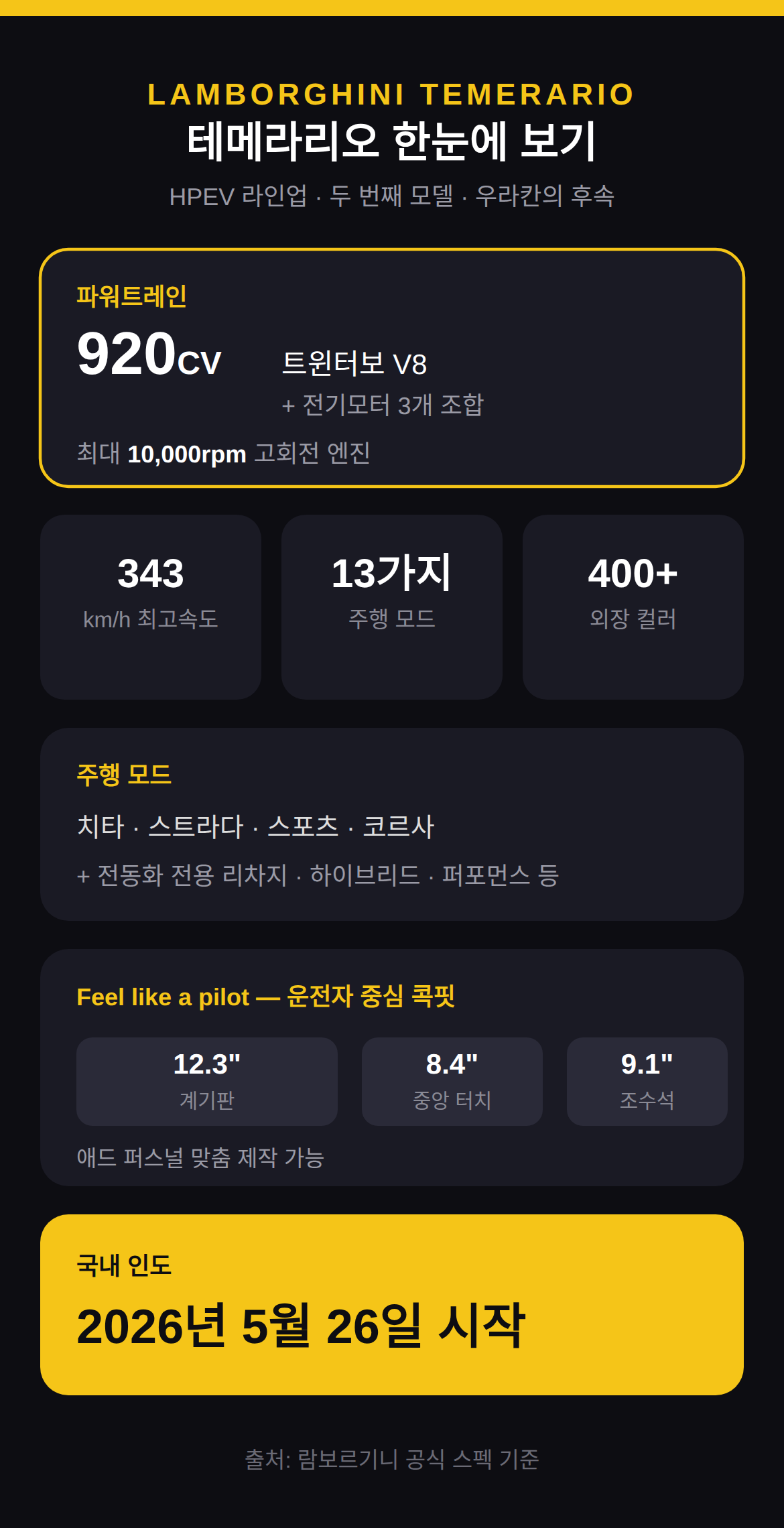 LAMBORGHINI TEMERARIO
테메라리오 한눈에 보기
HPEV 라인업 · 두 번째 모델 · 우라칸의 후속

파워트레인
920CV
트윈터보 V8
+ 전기모터 3개 조합
최대 10,000rpm 고회전 엔진

343
km/h 최고속도

13가지
주행 모드

400+
외장 컬러

주행 모드
치타 · 스트라다 · 스포츠 · 코르사
+ 전동화 전용 리차지 · 하이브리드 · 퍼포먼스 등

Feel like a pilot — 운전자 중심 콕핏
12.3"
계기판
8.4"
중앙 터치
9.1"
조수석
애드 퍼스널 맞춤 제작 가능

국내 인도
2026년 5월 26일 시작

출처: 람보르기니 공식 스펙 기준